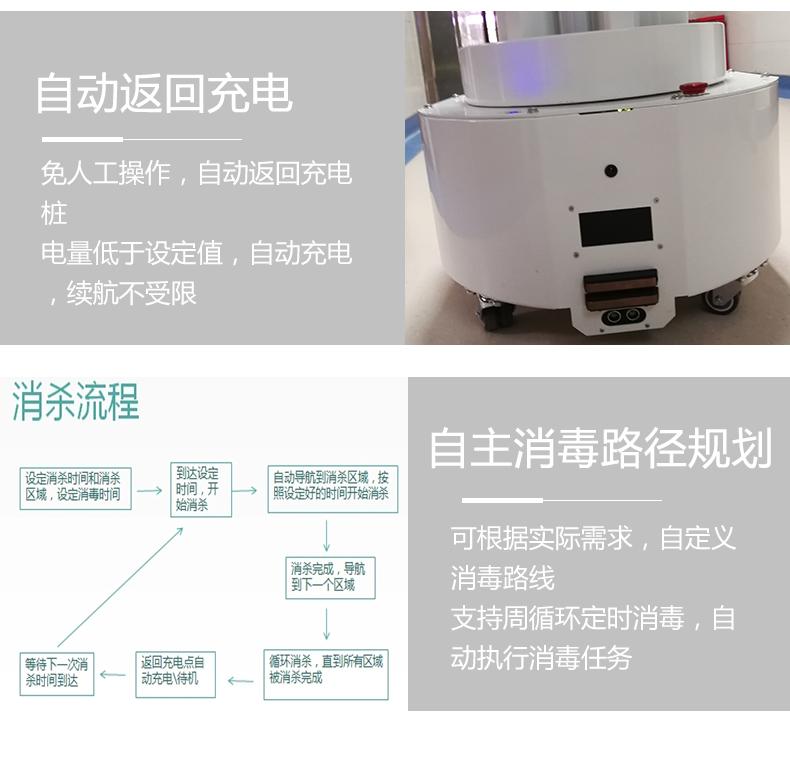 自动返回充电

免人工操作，自动返回充电桩
电量低于设定值，自动充电，续航不受限

消杀流程

设定消杀时间和消杀区域，设定消毒时间

到达设定时间，开始消杀

自动导航到消杀区域，按照设定好的时间开始消杀

消杀完成，导航到下一个区域

循环消杀，直到所有区域被消杀完成

返回充电点自动充电\待机

等待下一次消杀时间到达

自主消毒路径规划

可根据实际需求，自定义消毒路线
支持周循环定时消毒，自动执行消毒任务